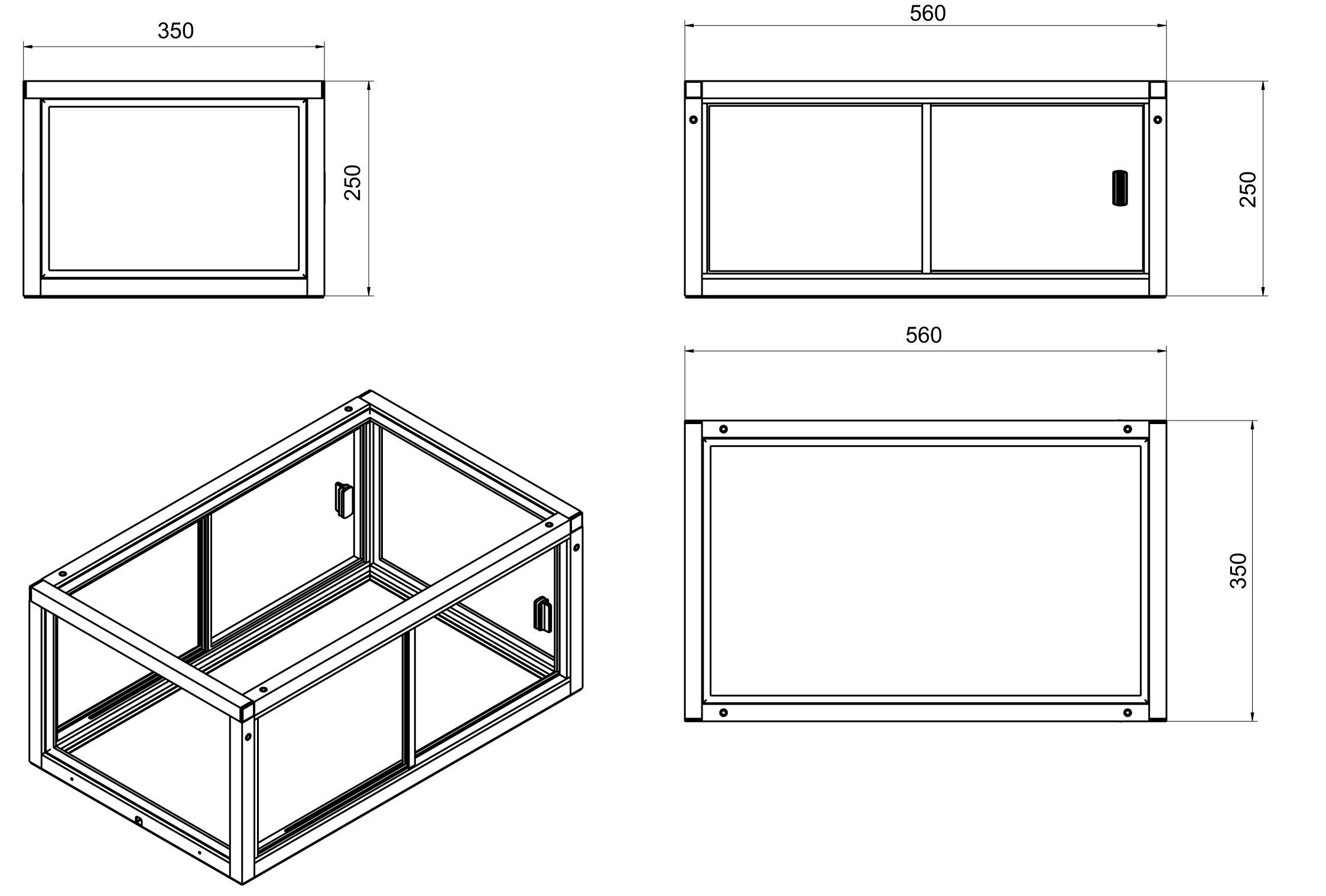 350

250

560

250

560

350