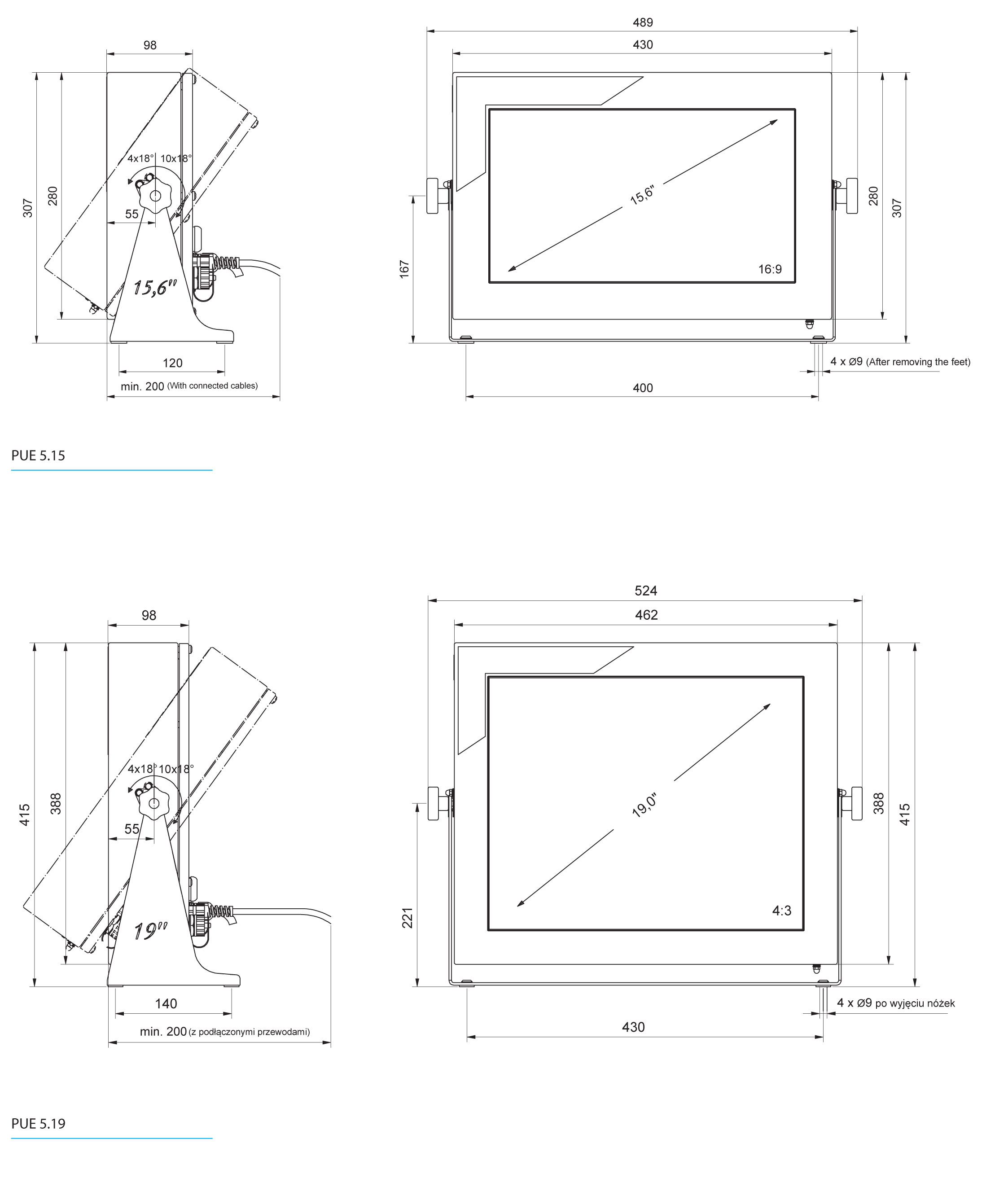 98

307

280

4x18° 10x18°

55

15,6"

120

min. 200 (With connected cables)

489

430

15,6"

16:9

167

280

307

4 x Ø9 (After removing the feet)

400

PUE 5.15

98

415

388

4x18° 10x18°

55

19"

140

min. 200 (z podłączonymi przewodami)

524

462

19,0"

4:3

221

388

415

4 x Ø9 po wyjęciu nóżek

430

PUE 5.19