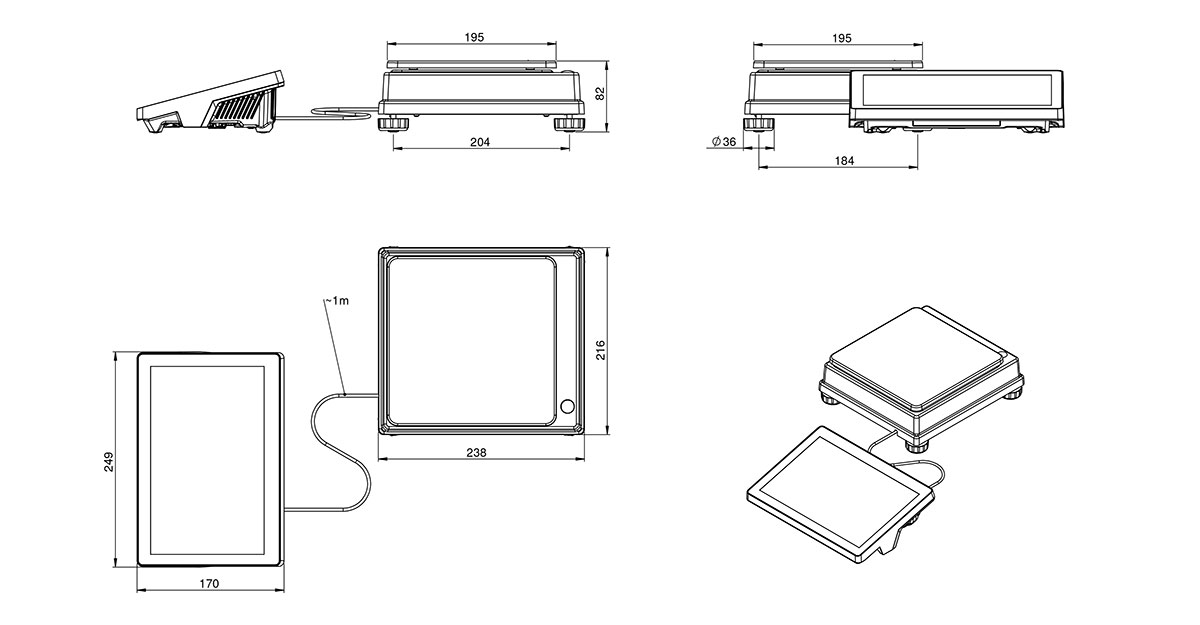 195
82
204
195
$\varnothing 36$
184
~1m
216
238
249
170