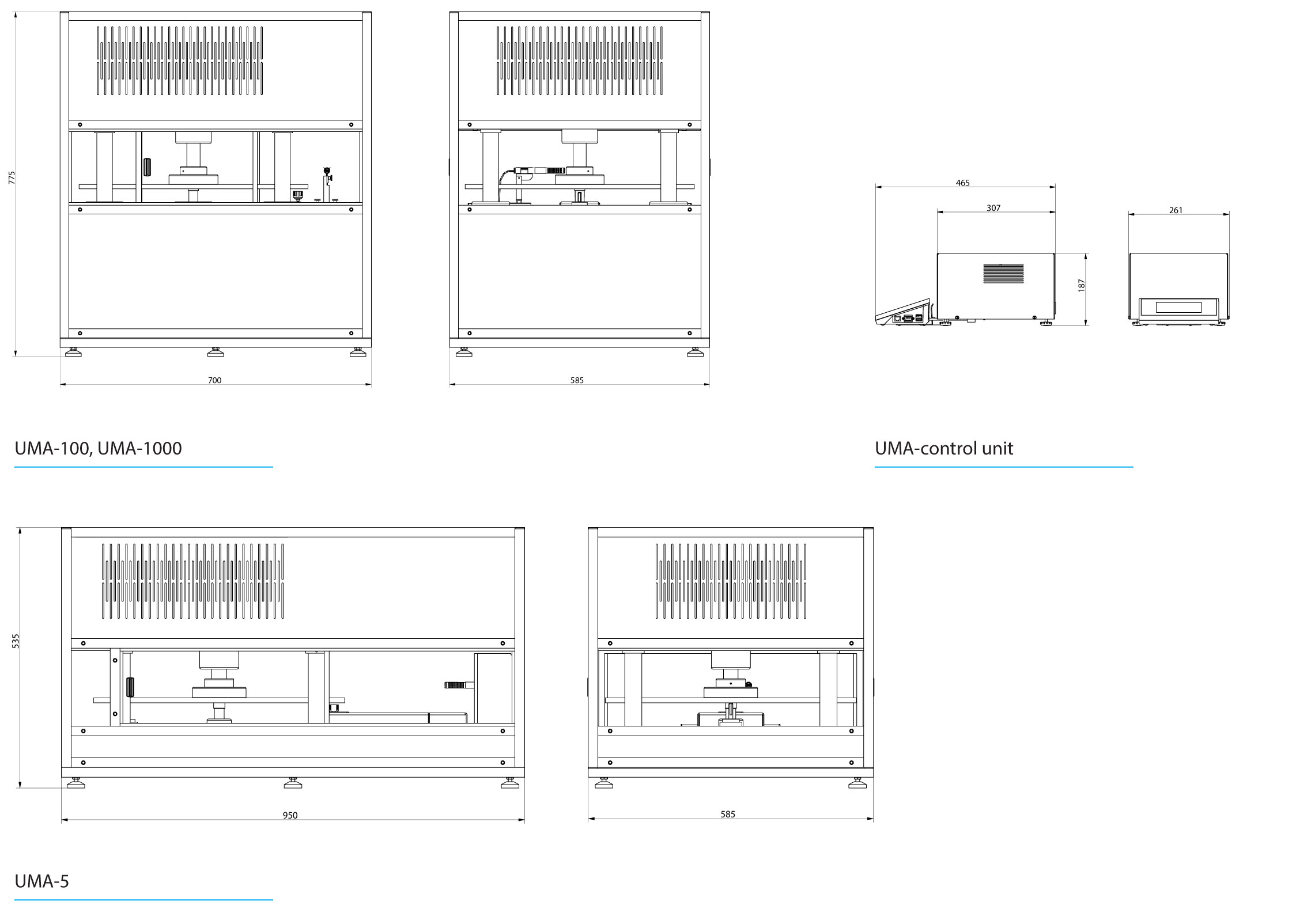 775

700

585

465

307

261

187

UMA-100, UMA-1000

UMA-control unit

535

950

585

UMA-5