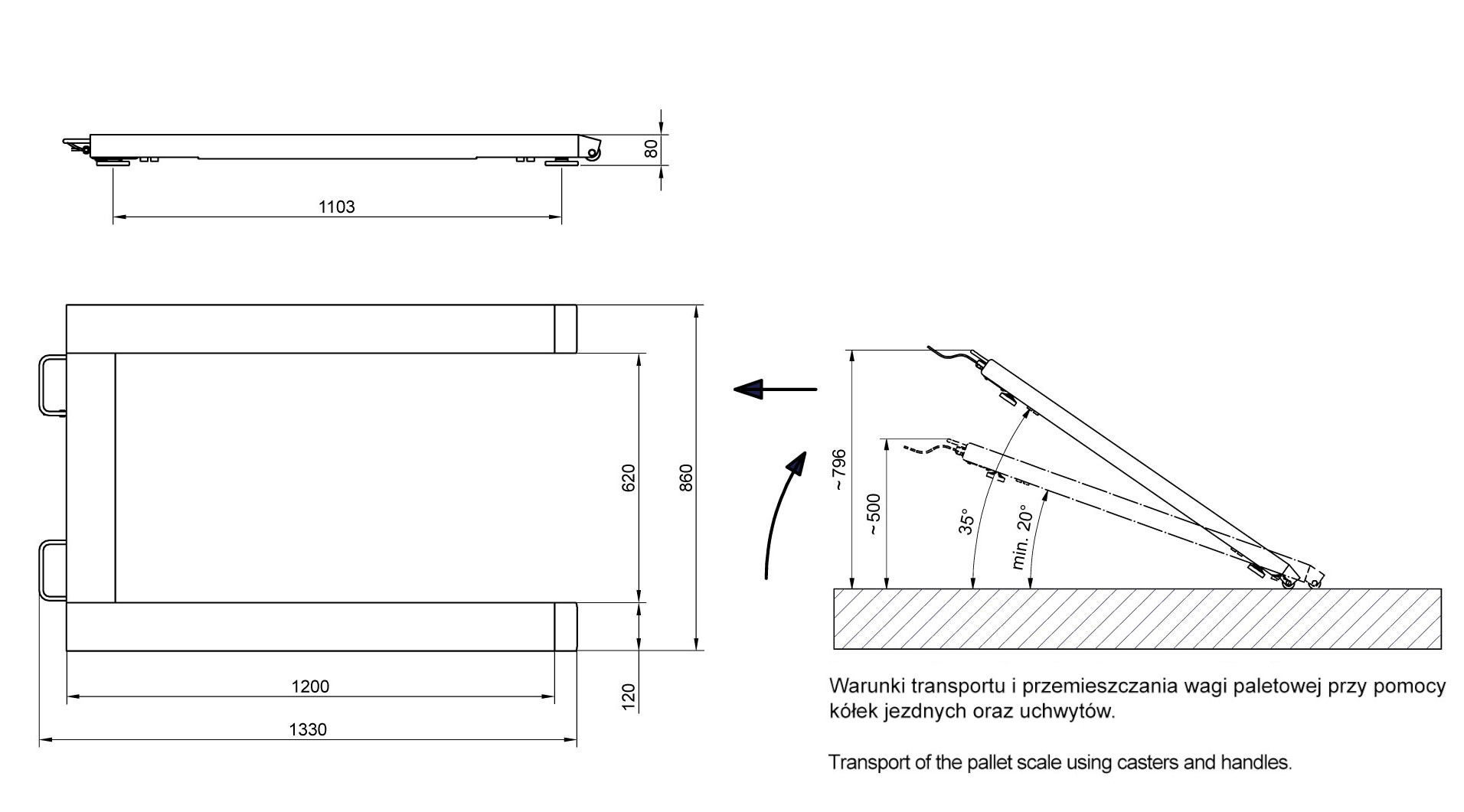 80

1103

620

860

120

1200

1330

~796

~500

35°

min. 20°

Warunki transportu i przemieszczania wagi paletowej przy pomocy kółek jezdnych oraz uchwytów.

Transport of the pallet scale using casters and handles.