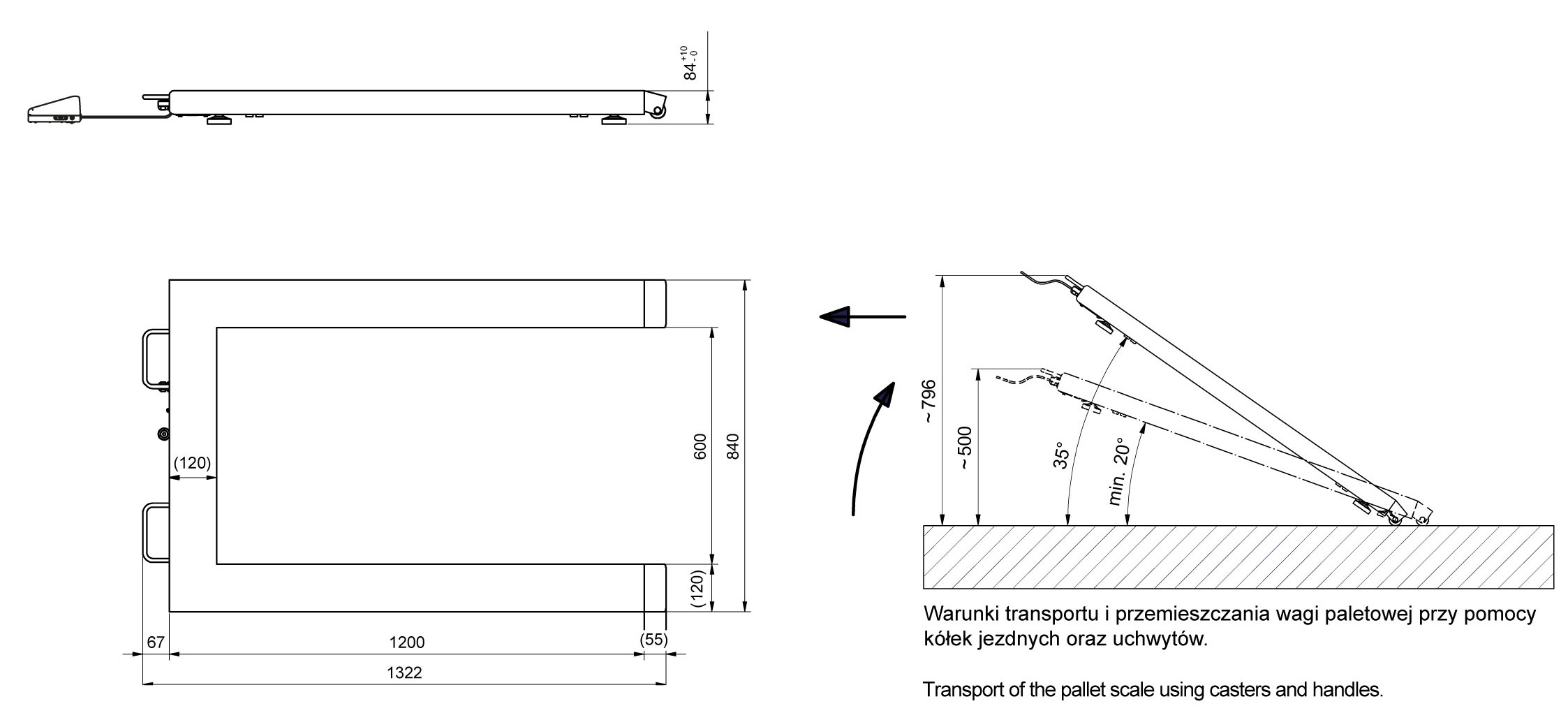 $84^{+10}_{-0}$

(120)

600

840

(120)

67

1200

(55)

1322

~796

~500

35°

min. 20°

Warunki transportu i przemieszczania wagi paletowej przy pomocy kółek jezdnych oraz uchwytów.

Transport of the pallet scale using casters and handles.