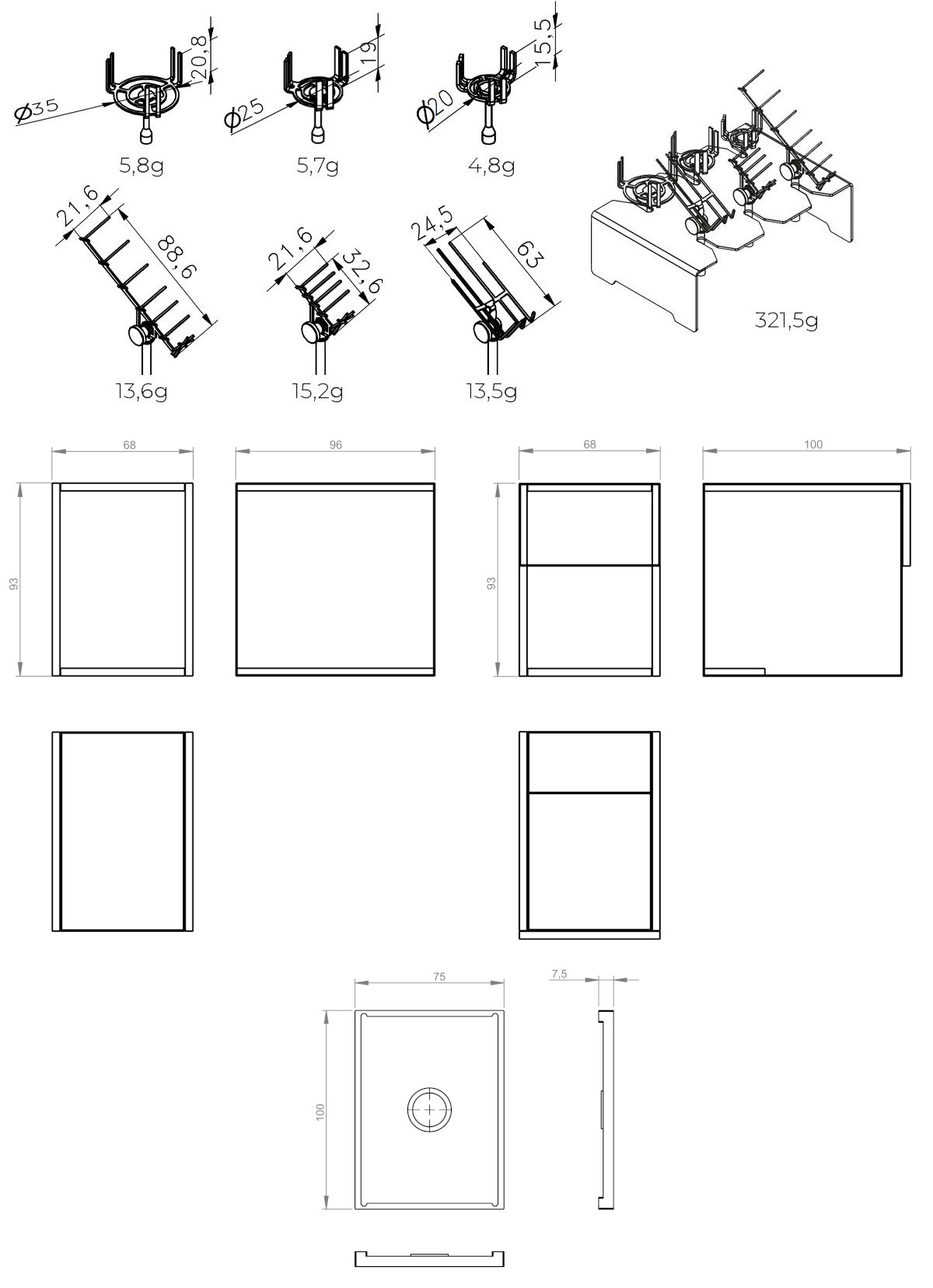 Ø35
20,8
5,8g
Ø25
19
5,7g
Ø20
15,5
4,8g
21,6
88,6
13,6g
21,6
32,6
15,2g
24,5
63
13,5g
321,5g
68
93
96
68
93
100
75
100
7,5