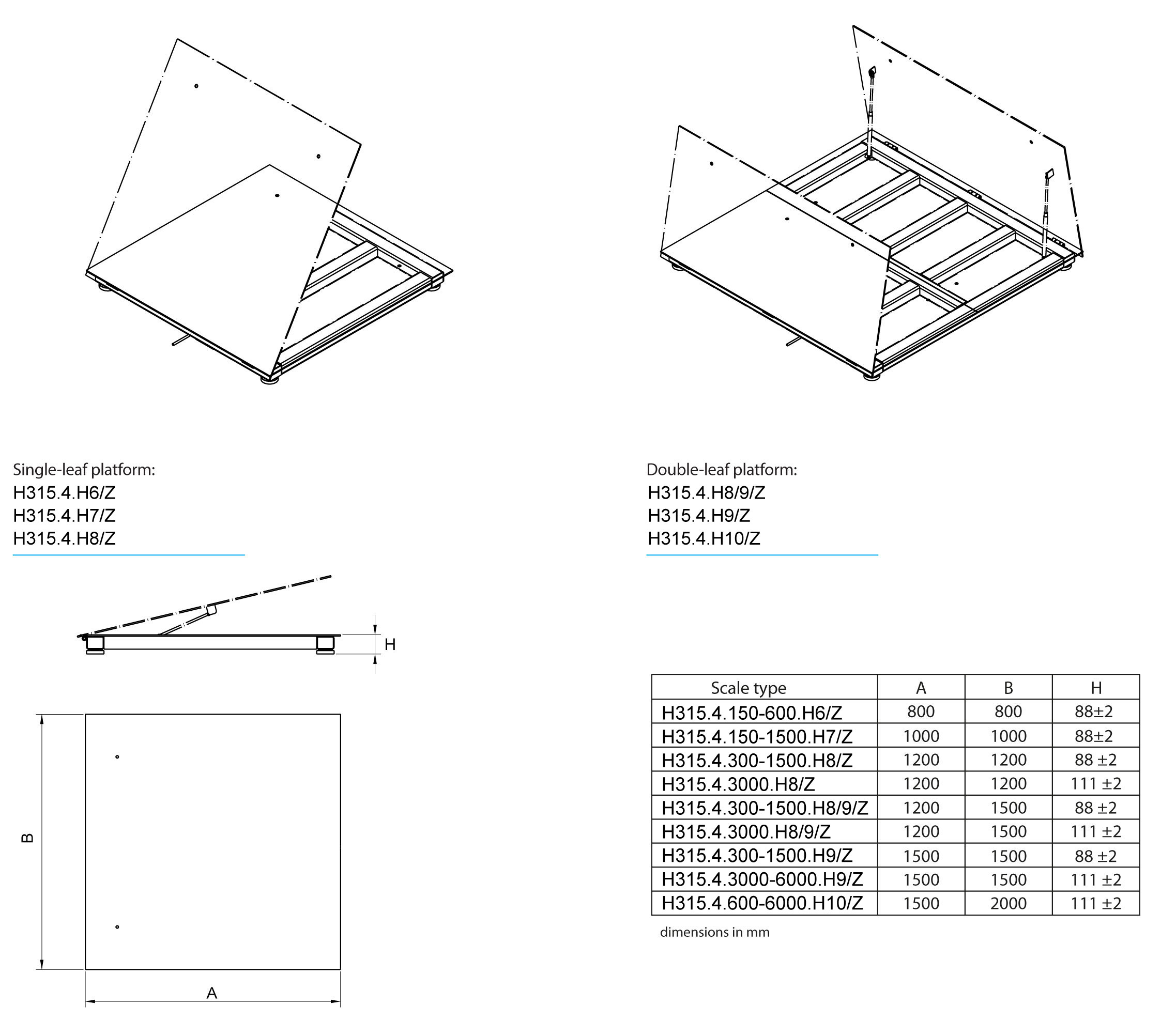 Single-leaf platform:
H315.4.H6/Z
H315.4.H7/Z
H315.4.H8/Z

Double-leaf platform:
H315.4.H8/9/Z
H315.4.H9/Z
H315.4.H10/Z

H

B

A

| Scale type | A | B | H |
|---|---|---|---|
| H315.4.150-600.H6/Z | 800 | 800 | 88±2 |
| H315.4.150-1500.H7/Z | 1000 | 1000 | 88±2 |
| H315.4.300-1500.H8/Z | 1200 | 1200 | 88 ±2 |
| H315.4.3000.H8/Z | 1200 | 1200 | 111 ±2 |
| H315.4.300-1500.H8/9/Z | 1200 | 1500 | 88 ±2 |
| H315.4.3000.H8/9/Z | 1200 | 1500 | 111 ±2 |
| H315.4.300-1500.H9/Z | 1500 | 1500 | 88 ±2 |
| H315.4.3000-6000.H9/Z | 1500 | 1500 | 111 ±2 |
| H315.4.600-6000.H10/Z | 1500 | 2000 | 111 ±2 |

dimensions in mm